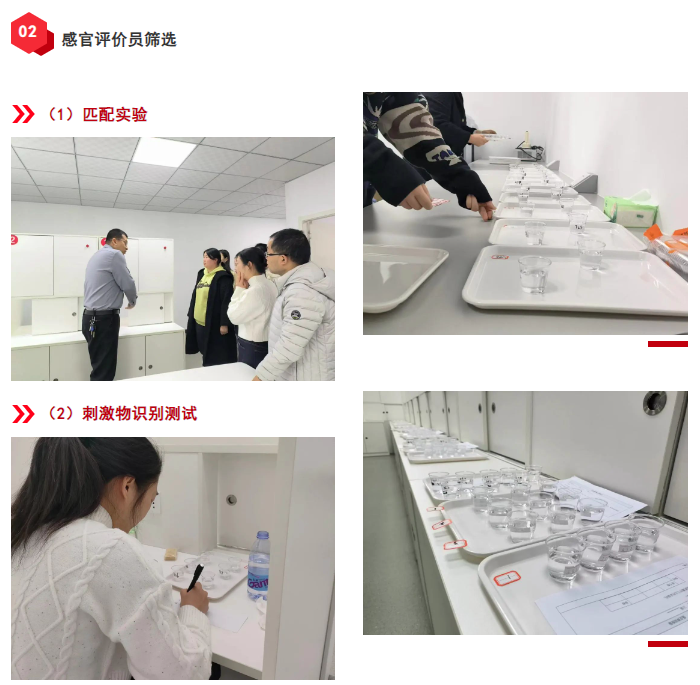 02 感官评价员筛选

（1）匹配实验

（2）刺激物识别测试